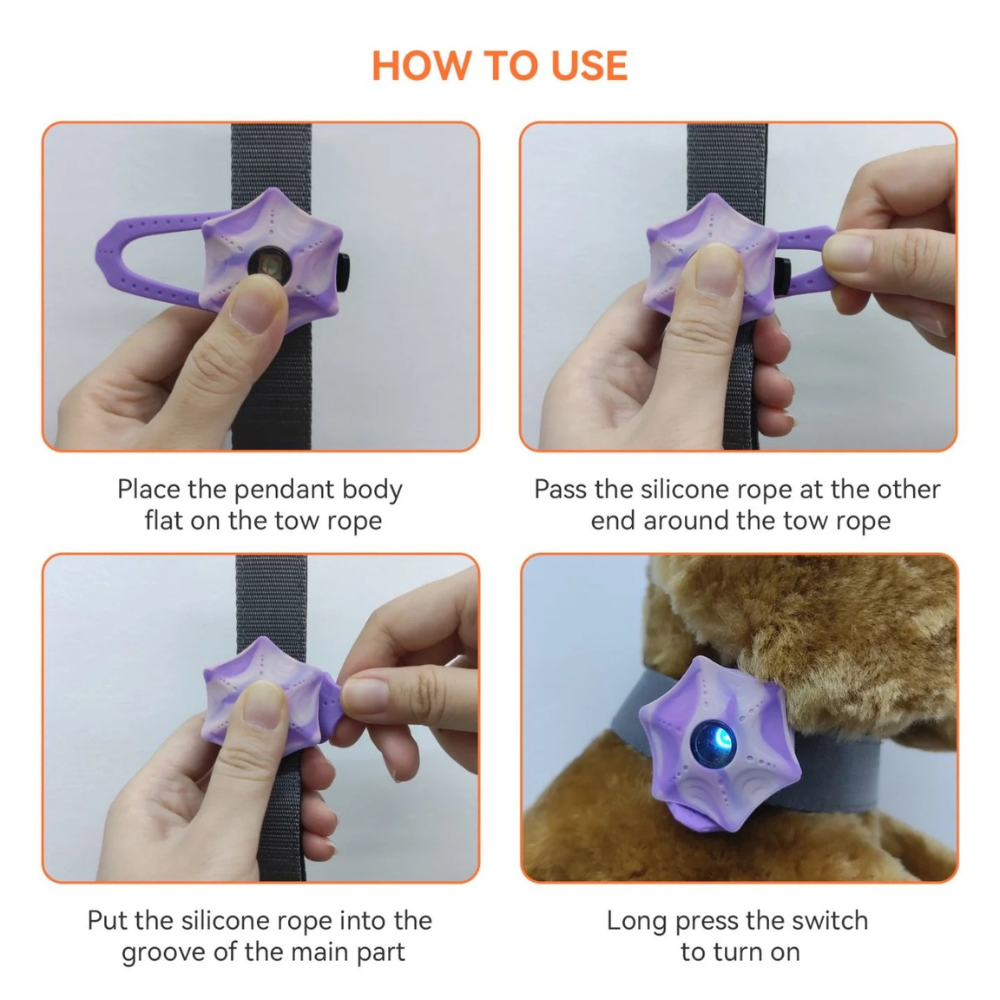 HOW TO USE

Place the pendant body flat on the tow rope

Pass the silicone rope at the other end around the tow rope

Put the silicone rope into the groove of the main part

Long press the switch to turn on