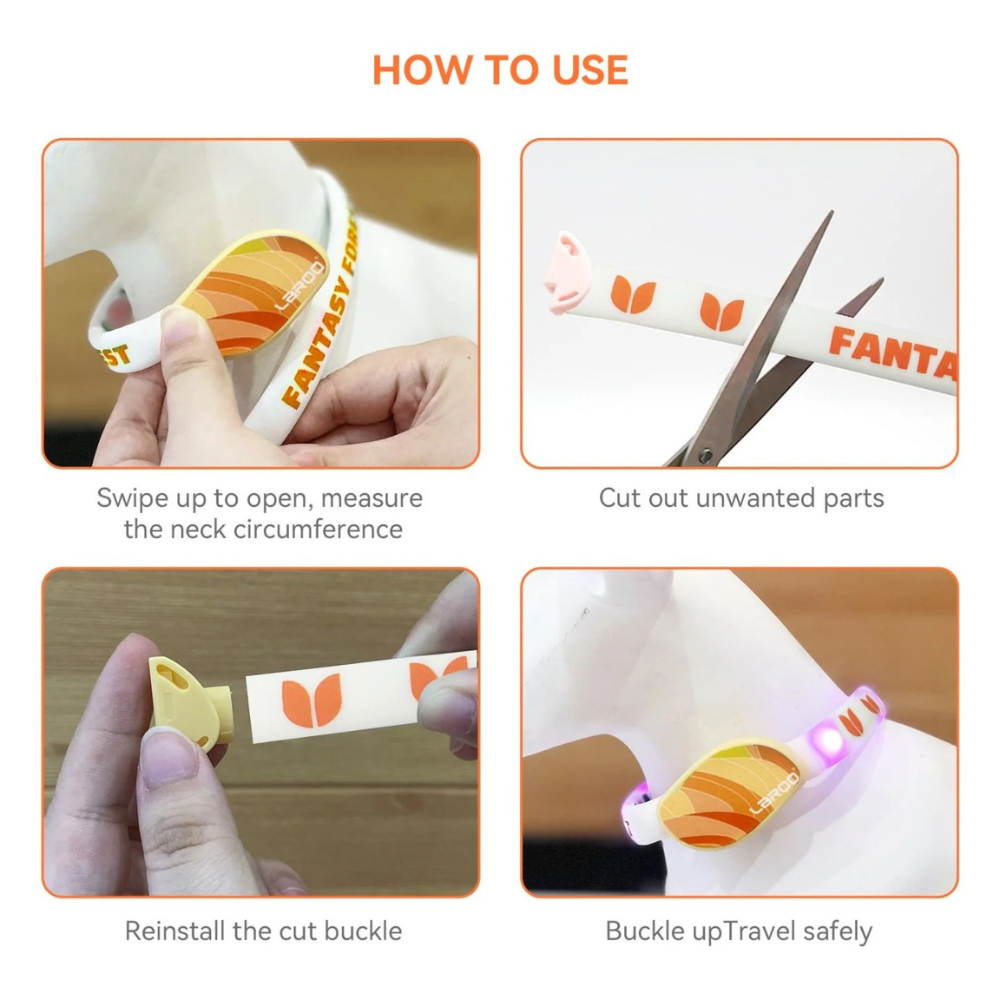 HOW TO USE

LaROO
FANTASY FOR
ST

Swipe up to open, measure the neck circumference

FANTA

Cut out unwanted parts

Reinstall the cut buckle

LaROO

Buckle upTravel safely