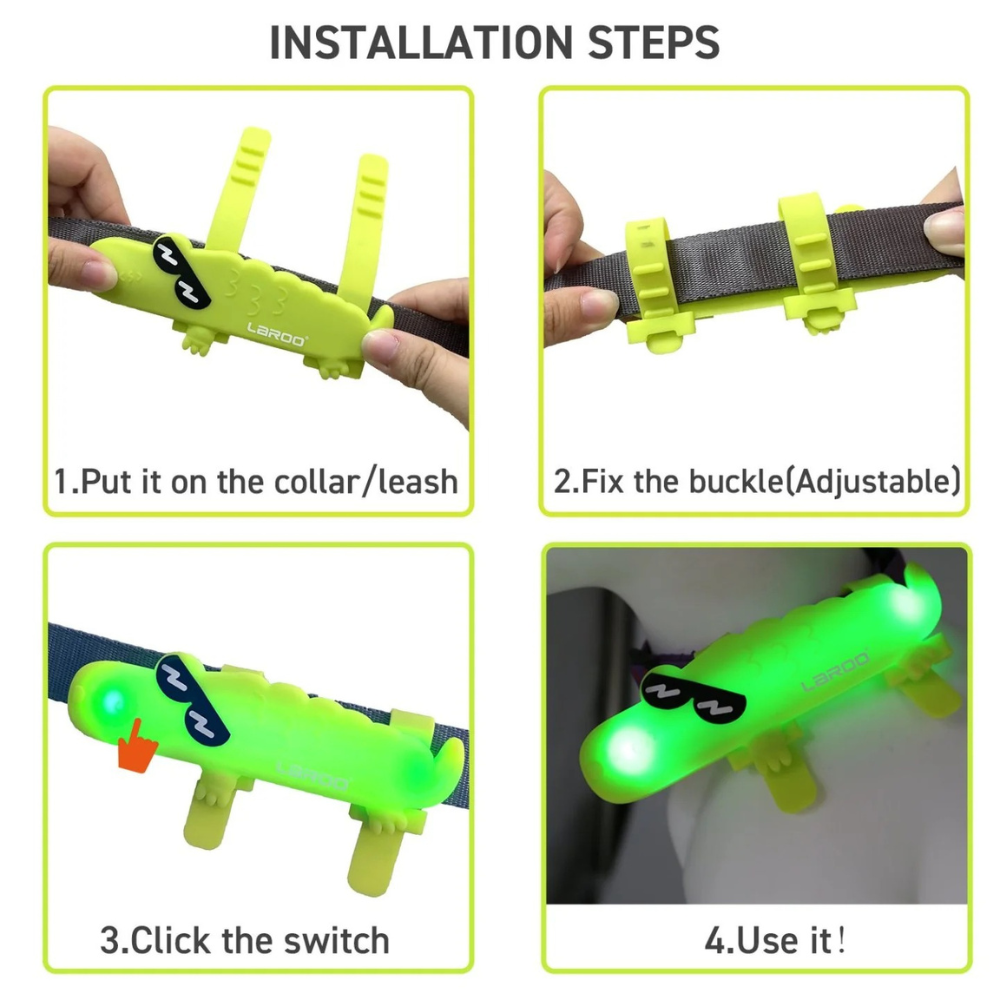 INSTALLATION STEPS

LAROO

1.Put it on the collar/leash

2.Fix the buckle(Adjustable)

LAROO

3.Click the switch

LAROO

4.Use it!